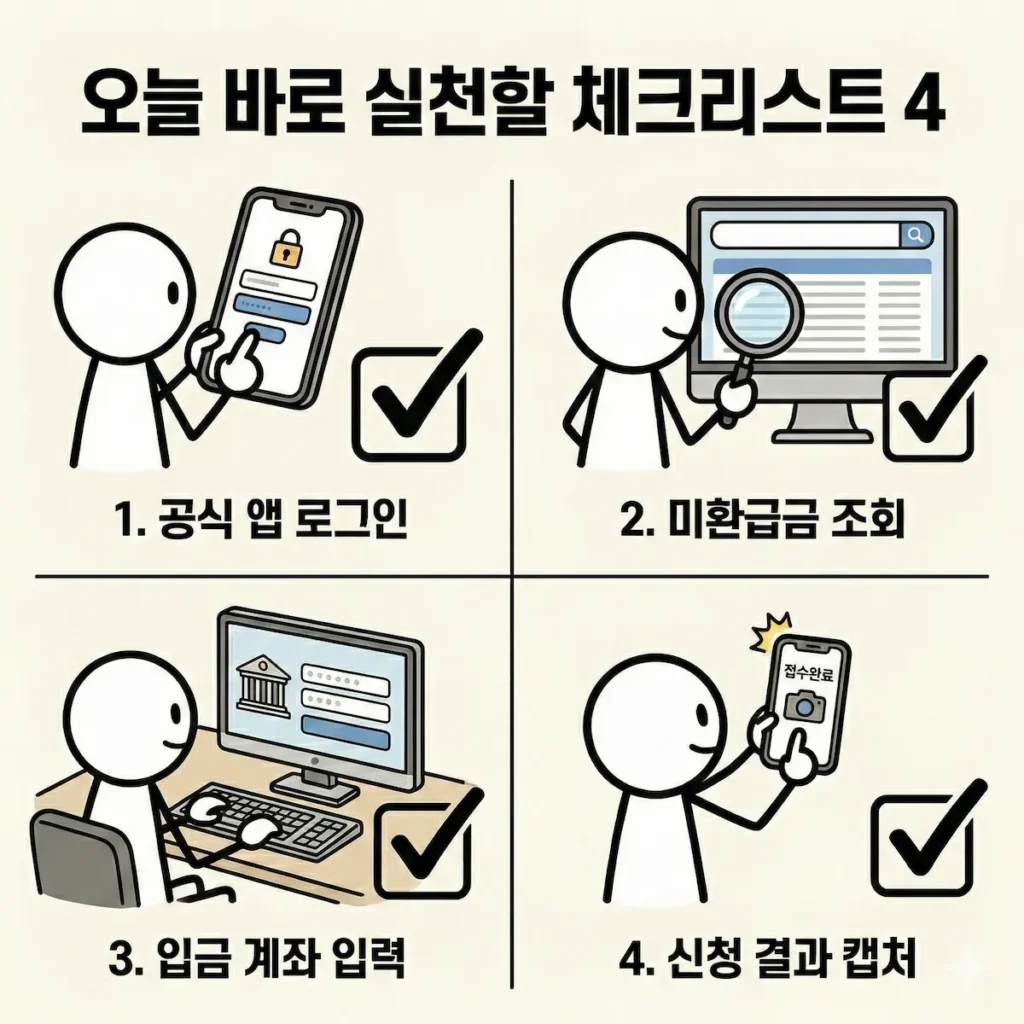 오늘 바로 실천할 체크리스트 4

1. 공식 앱 로그인

2. 미환급금 조회

3. 입금 계좌 입력

접수완료

4. 신청 결과 캡처